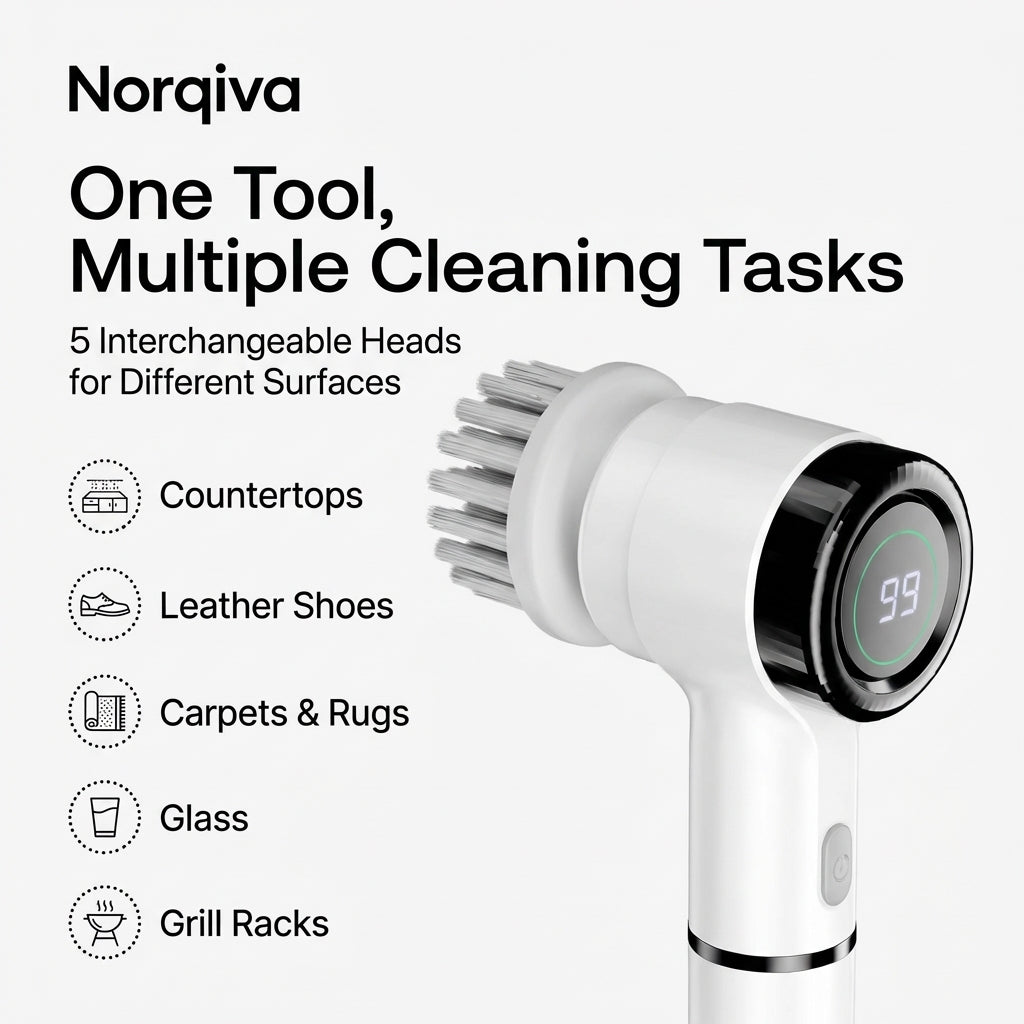 Norqiva

One Tool, Multiple Cleaning Tasks

5 Interchangeable Heads for Different Surfaces

Countertops

Leather Shoes

Carpets & Rugs

Glass

Grill Racks

99