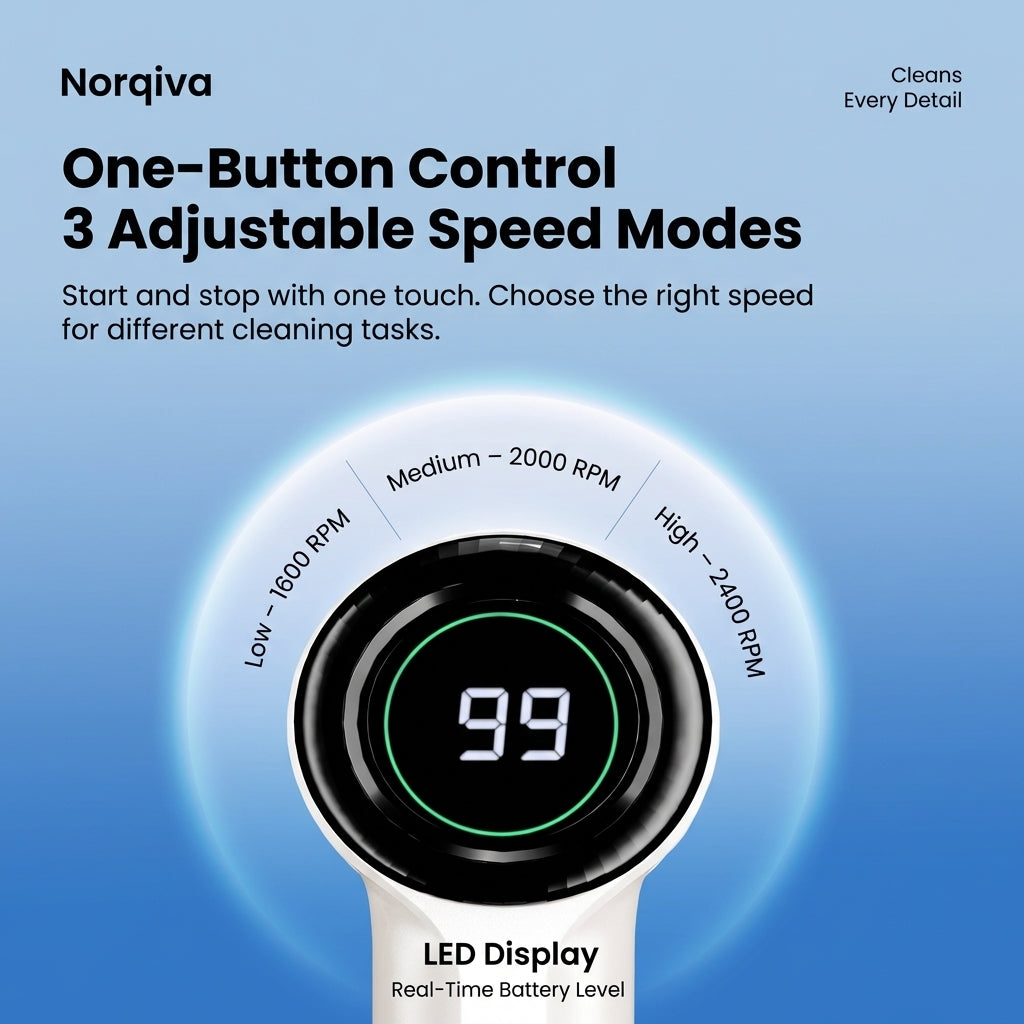 Norqiva

Cleans
Every Detail

One-Button Control
3 Adjustable Speed Modes

Start and stop with one touch. Choose the right speed for different cleaning tasks.

Low – 1600 RPM

Medium – 2000 RPM

High – 2400 RPM

99

LED Display

Real-Time Battery Level